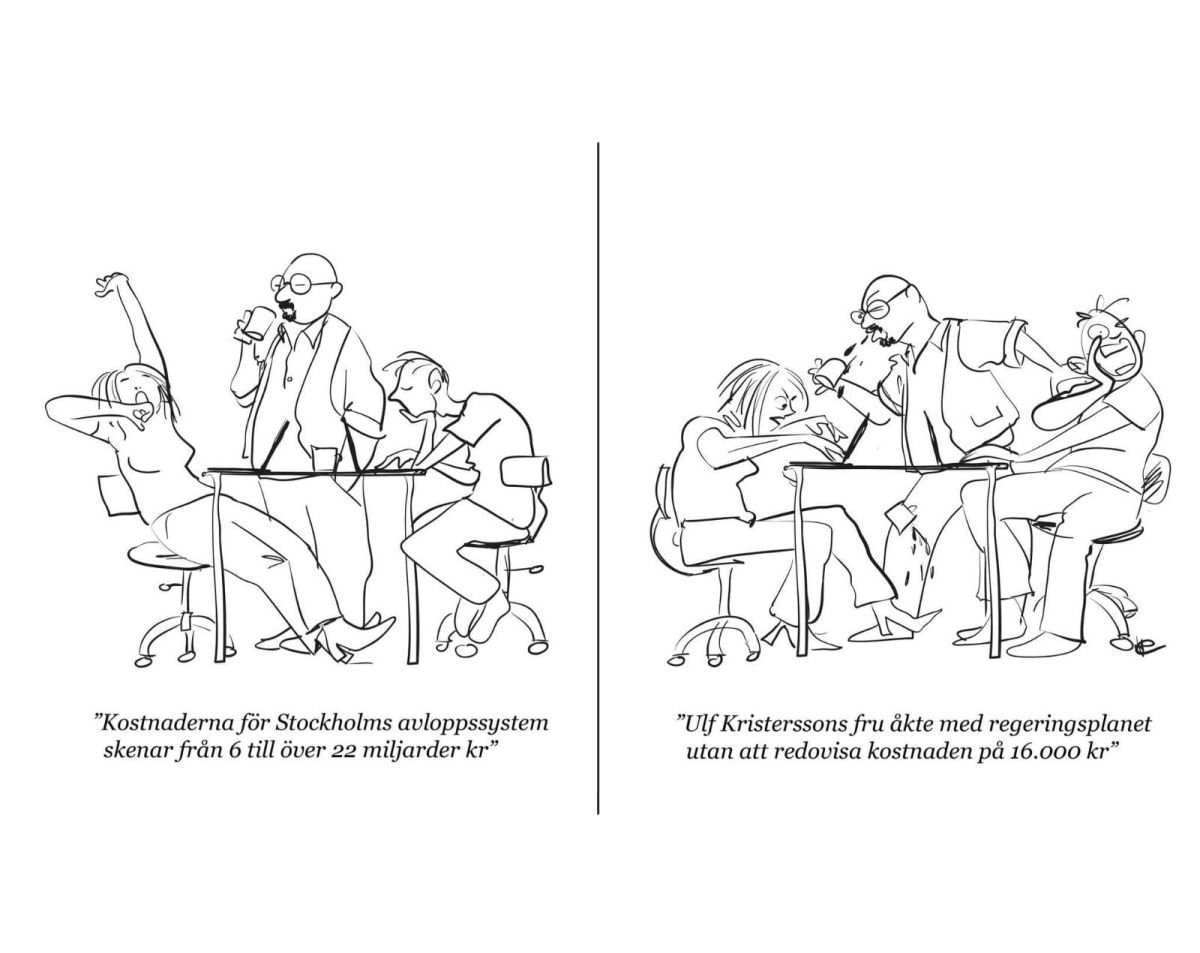 ”Kostnaderna för Stockholms avloppssystem skenar från 6 till över 22 miljarder kr”

”Ulf Kristerssons fru åkte med regeringsplanet utan att redovisa kostnaden på 16.000 kr”