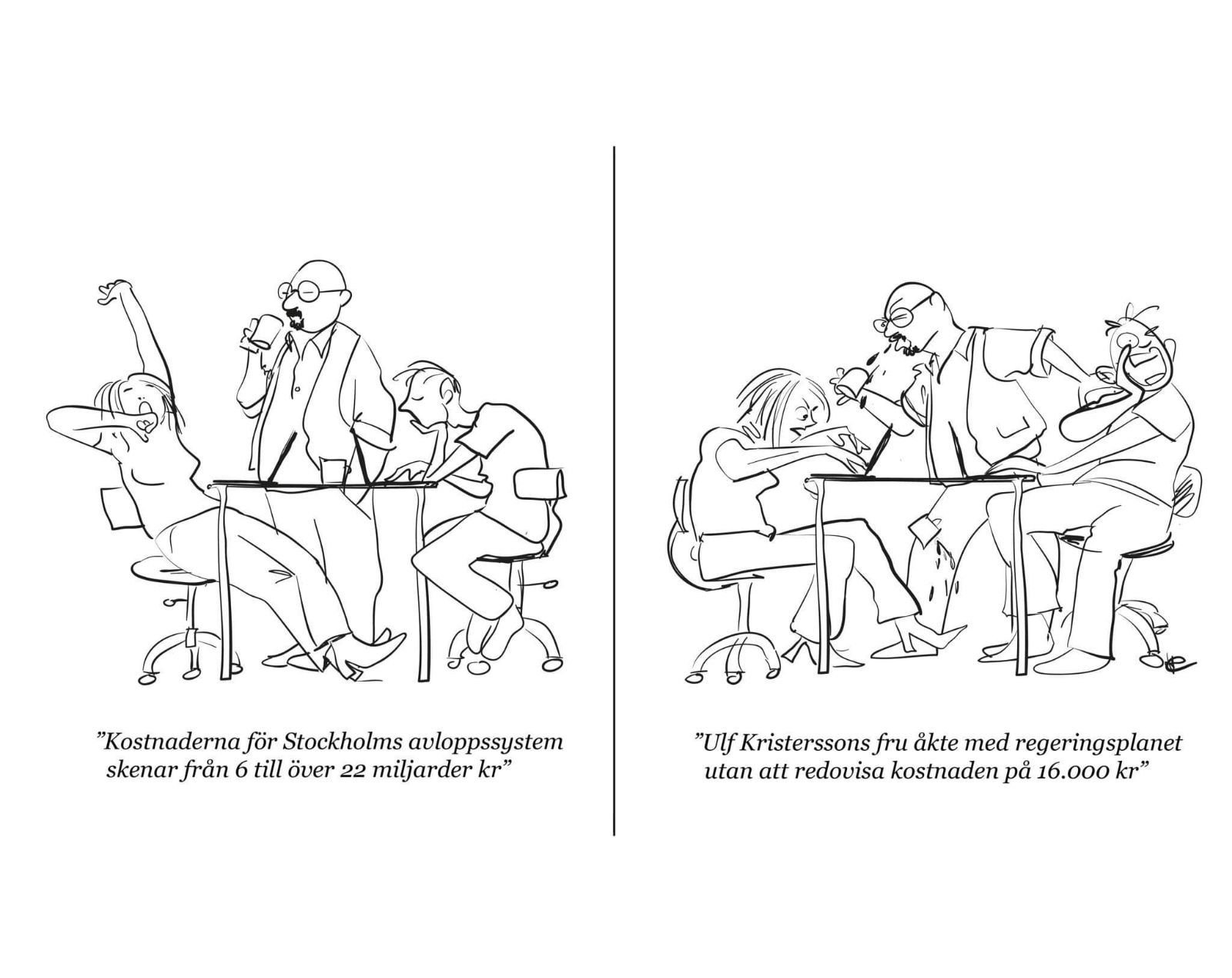 ”Kostnaderna för Stockholms avloppssystem skenar från 6 till över 22 miljarder kr”

”Ulf Kristerssons fru åkte med regeringsplanet utan att redovisa kostnaden på 16.000 kr”